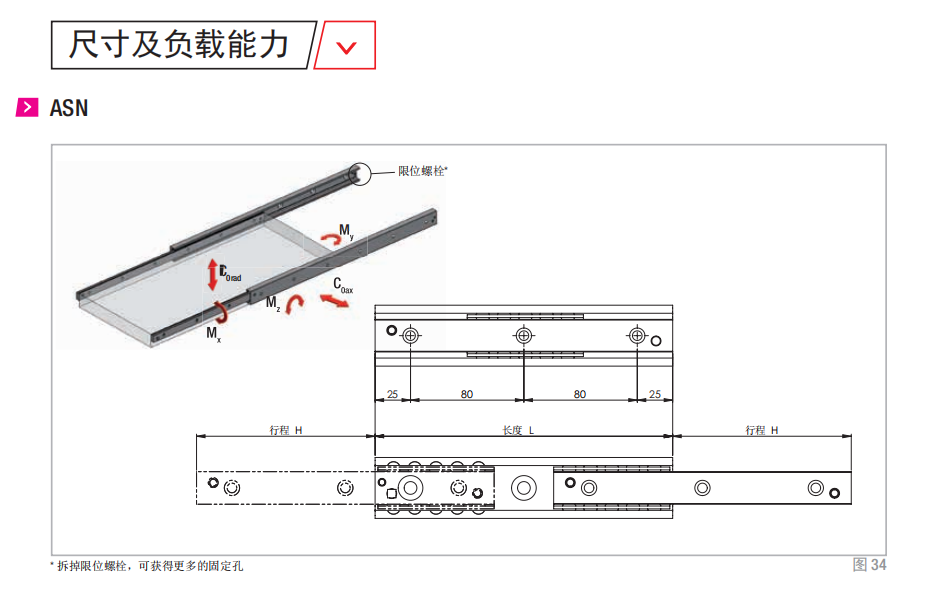 尺寸及负载能力

ASN

限位螺栓*

$M_y$

$C_{0rad}$

$C_{0ax}$

$M_z$

$M_x$

25

80

80

25

行程 H

长度 L

行程 H

* 拆掉限位螺栓，可获得更多的固定孔

图 34